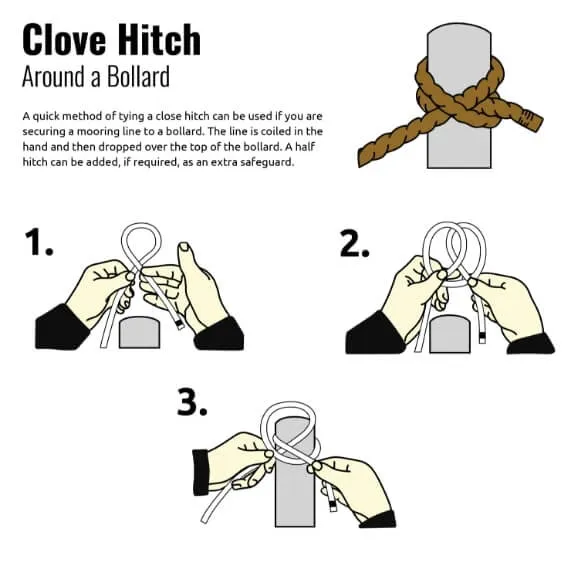 Clove Hitch
Around a Bollard

A quick method of tying a close hitch can be used if you are securing a mooring line to a bollard. The line is coiled in the hand and then dropped over the top of the bollard. A half hitch can be added, if required, as an extra safeguard.

1.

2.

3.